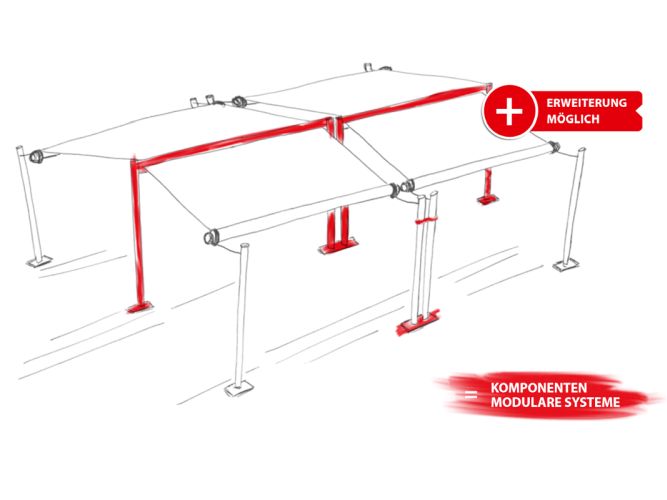 + ERWEITERUNG MÖGLICH

= KOMPONENTEN MODULARE SYSTEME