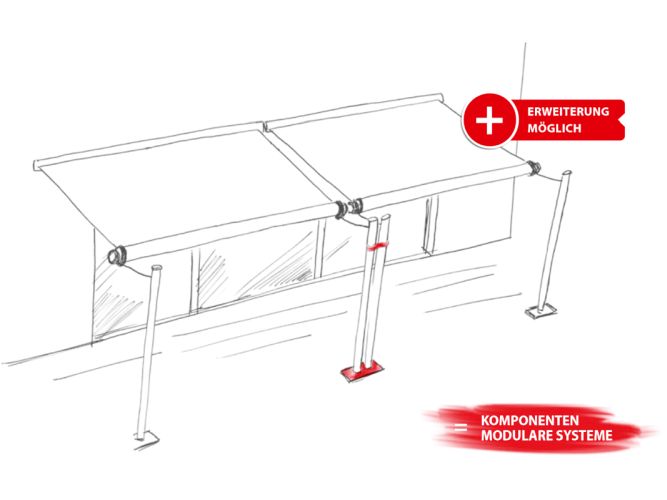 + ERWEITERUNG MÖGLICH

= KOMPONENTEN MODULARE SYSTEME